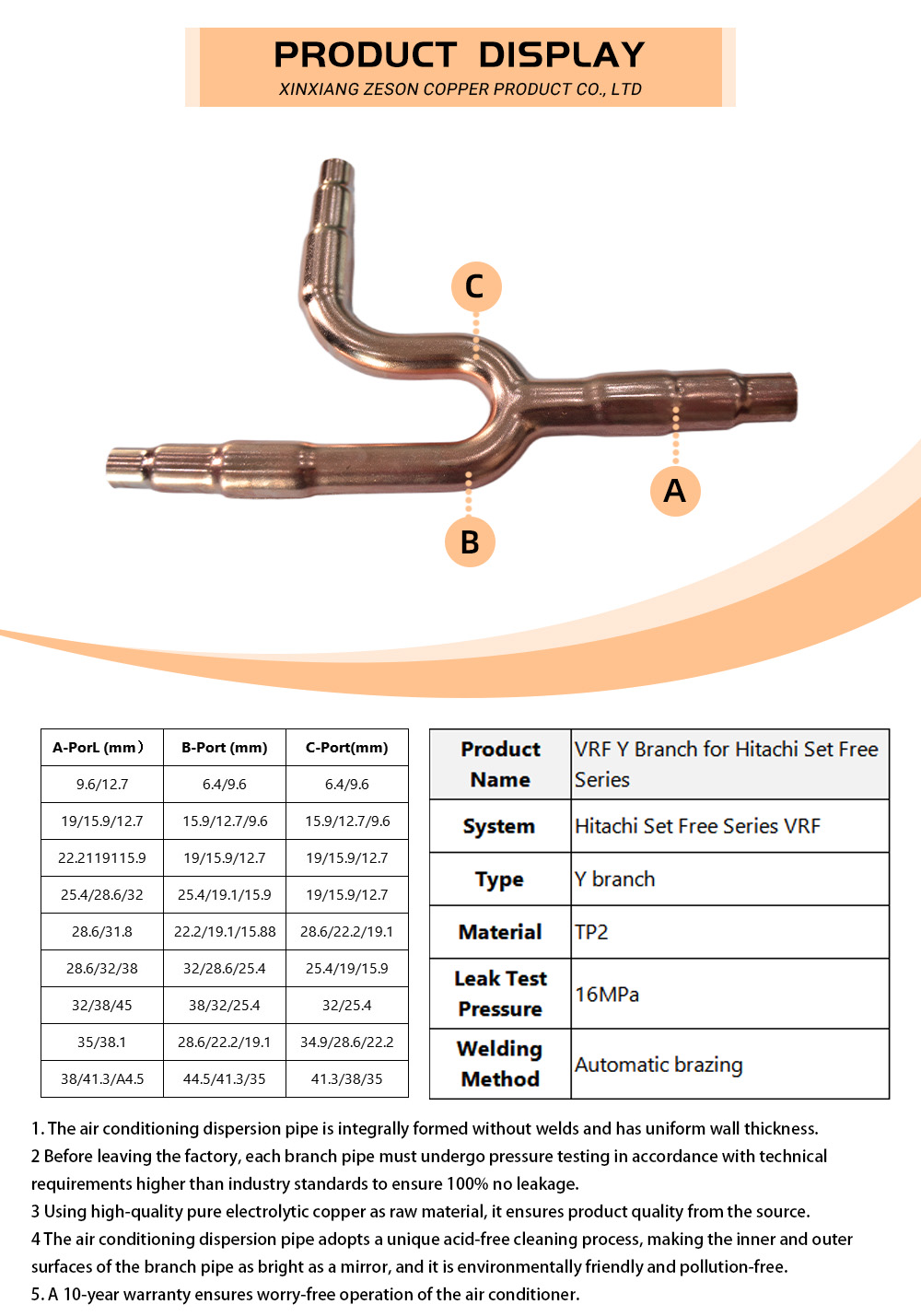 PRODUCT DISPLAY
XINXIANG ZESON COPPER PRODUCT CO., LTD

C
A
B

| A-PorL (mm） | B-Port (mm) | C-Port(mm) |
|---|---|---|
| 9.6/12.7 | 6.4/9.6 | 6.4/9.6 |
| 19/15.9/12.7 | 15.9/12.7/9.6 | 15.9/12.7/9.6 |
| 22.2119115.9 | 19/15.9/12.7 | 19/15.9/12.7 |
| 25.4/28.6/32 | 25.4/19.1/15.9 | 19/15.9/12.7 |
| 28.6/31.8 | 22.2/19.1/15.88 | 28.6/22.2/19.1 |
| 28.6/32/38 | 32/28.6/25.4 | 25.4/19/15.9 |
| 32/38/45 | 38/32/25.4 | 32/25.4 |
| 35/38.1 | 28.6/22.2/19.1 | 34.9/28.6/22.2 |
| 38/41.3/A4.5 | 44.5/41.3/35 | 41.3/38/35 |

| Product Name | VRF Y Branch for Hitachi Set Free Series |
|---|---|
| System | Hitachi Set Free Series VRF |
| Type | Y branch |
| Material | TP2 |
| Leak Test Pressure | 16MPa |
| Welding Method | Automatic brazing |

1. The air conditioning dispersion pipe is integrally formed without welds and has uniform wall thickness.
2 Before leaving the factory, each branch pipe must undergo pressure testing in accordance with technical requirements higher than industry standards to ensure 100% no leakage.
3 Using high-quality pure electrolytic copper as raw material, it ensures product quality from the source.
4 The air conditioning dispersion pipe adopts a unique acid-free cleaning process, making the inner and outer surfaces of the branch pipe as bright as a mirror, and it is environmentally friendly and pollution-free.
5. A 10-year warranty ensures worry-free operation of the air conditioner.