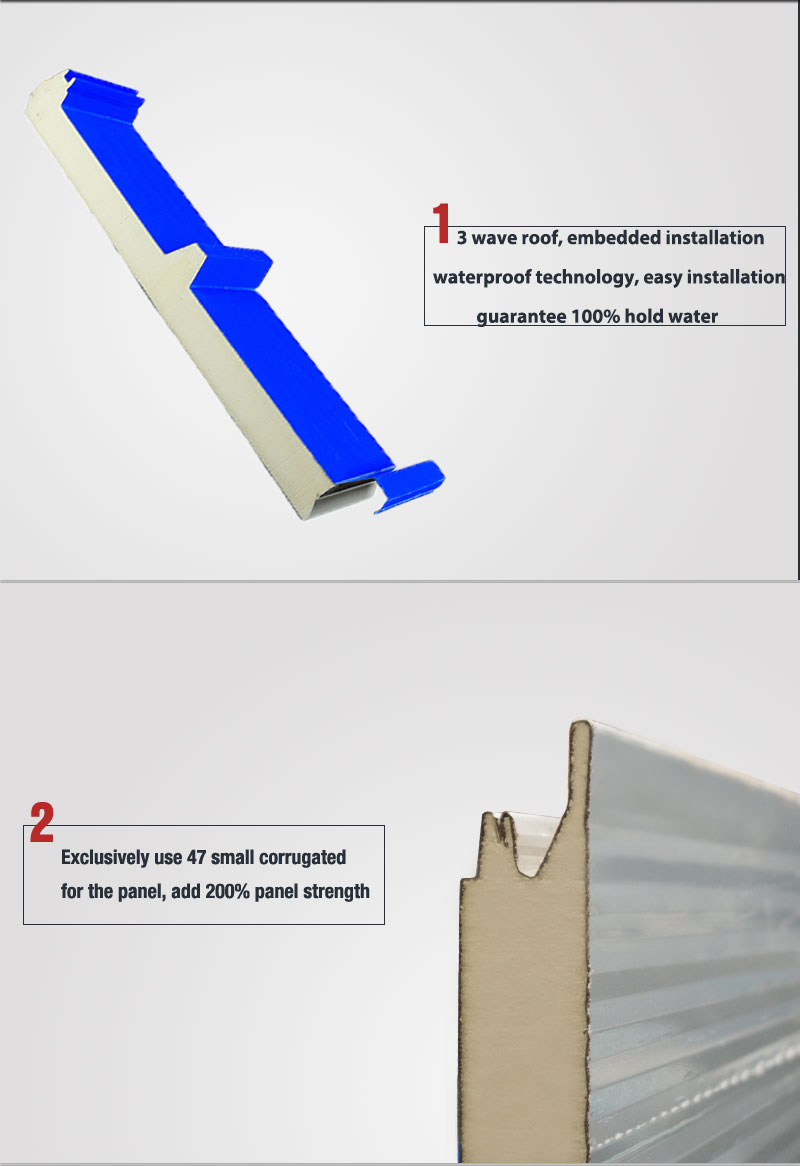 1 3 wave roof, embedded installation waterproof technology, easy installation guarantee 100% hold water

2 Exclusively use 47 small corrugated for the panel, add 200% panel strength