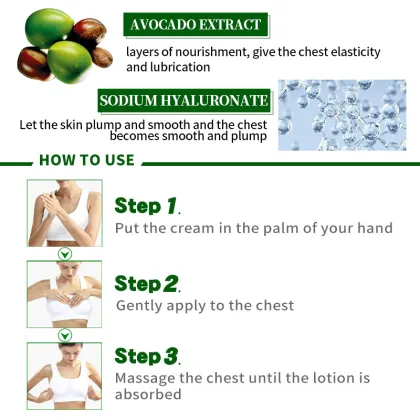 AVOCADO EXTRACT

layers of nourishment, give the chest elasticity and lubrication

SODIUM HYALURONATE

Let the skin plump and smooth and the chest becomes smooth and plump

HOW TO USE

Step 1.
Put the cream in the palm of your hand

Step 2.
Gently apply to the chest

Step 3.
Massage the chest until the lotion is absorbed