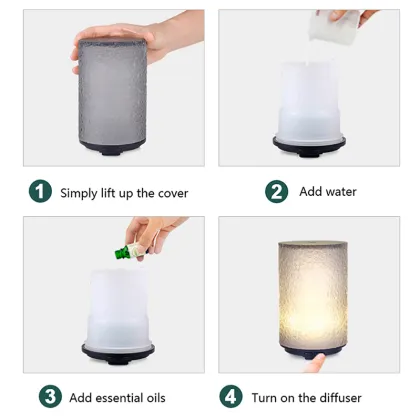 1 Simply lift up the cover

2 Add water

3 Add essential oils

4 Turn on the diffuser