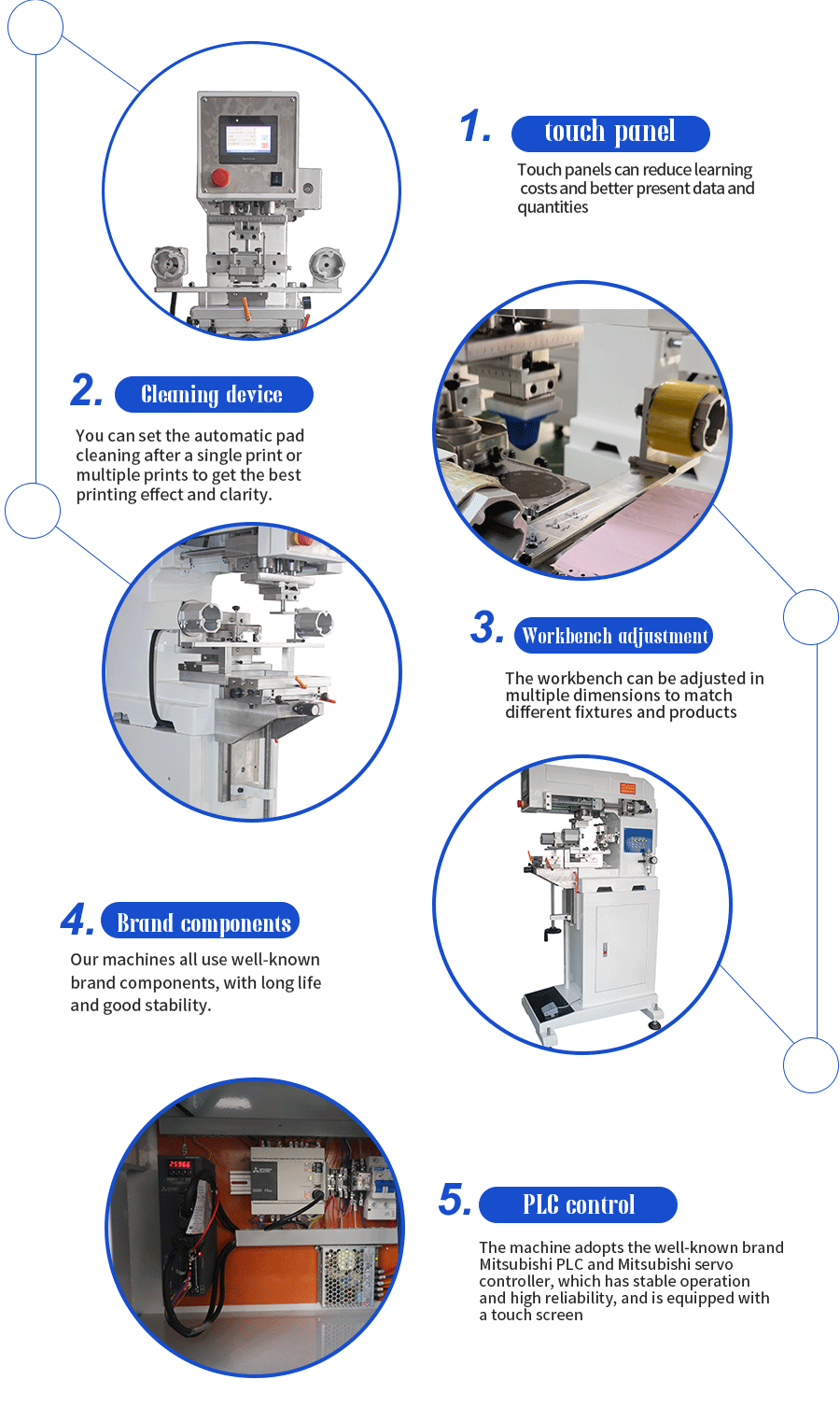 1. touch panel

Touch panels can reduce learning costs and better present data and quantities

2. Cleaning device

You can set the automatic pad cleaning after a single print or multiple prints to get the best printing effect and clarity.

3. Workbench adjustment

The workbench can be adjusted in multiple dimensions to match different fixtures and products

4. Brand components

Our machines all use well-known brand components, with long life and good stability.

5. PLC control

The machine adopts the well-known brand Mitsubishi PLC and Mitsubishi servo controller, which has stable operation and high reliability, and is equipped with a touch screen