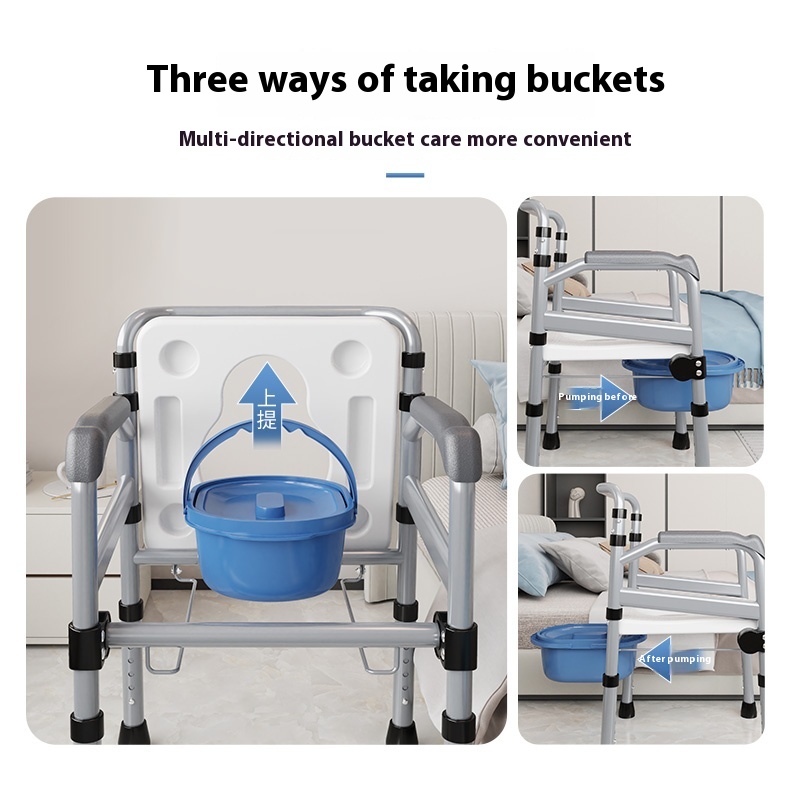 Three ways of taking buckets

Multi-directional bucket care more convenient

上提

Pumping before

After pumping