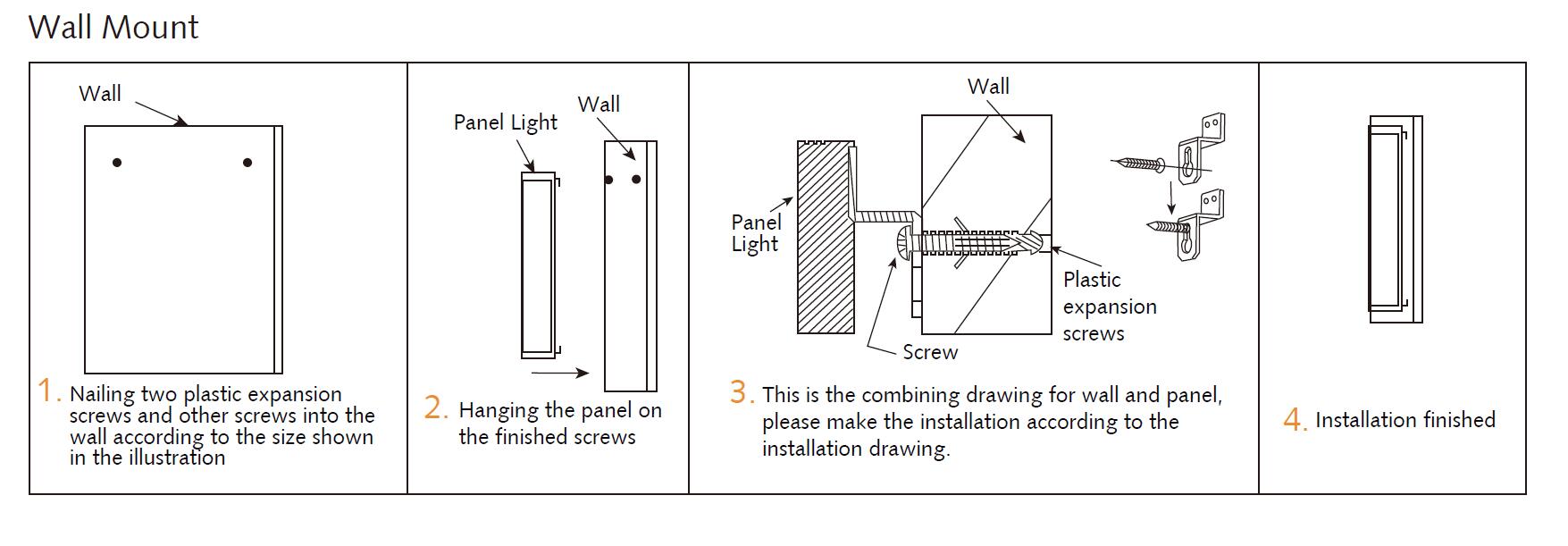 Wall Mount

Wall

1. Nailing two plastic expansion screws and other screws into the wall according to the size shown in the illustration

Panel Light

Wall

2. Hanging the panel on the finished screws

Wall

Panel Light

Plastic expansion screws

Screw

3. This is the combining drawing for wall and panel, please make the installation according to the installation drawing.

4. Installation finished