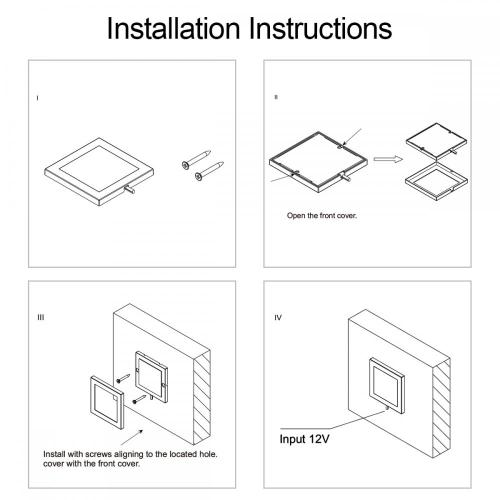 Installation Instructions

I

II

Open the front cover.

III

Install with screws aligning to the located hole. cover with the front cover.

IV

Input 12V