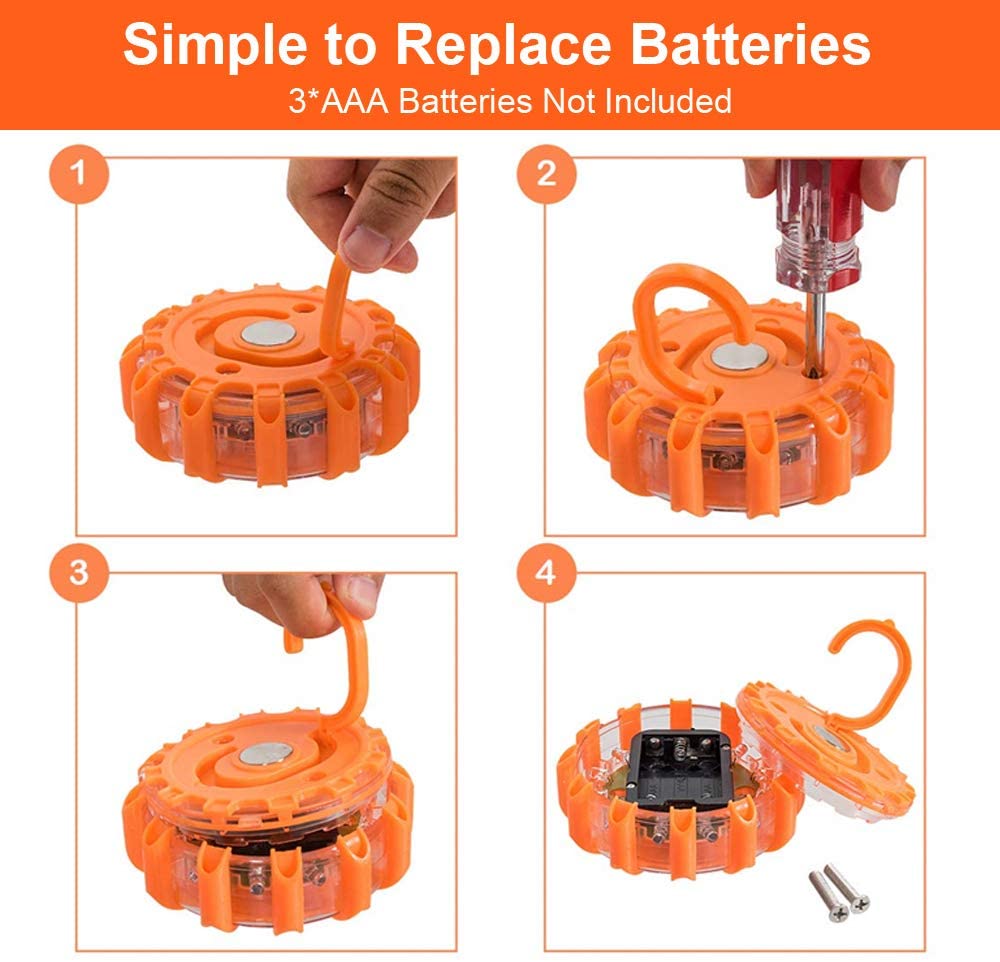 Simple to Replace Batteries
3*AAA Batteries Not Included

1

2

3

4