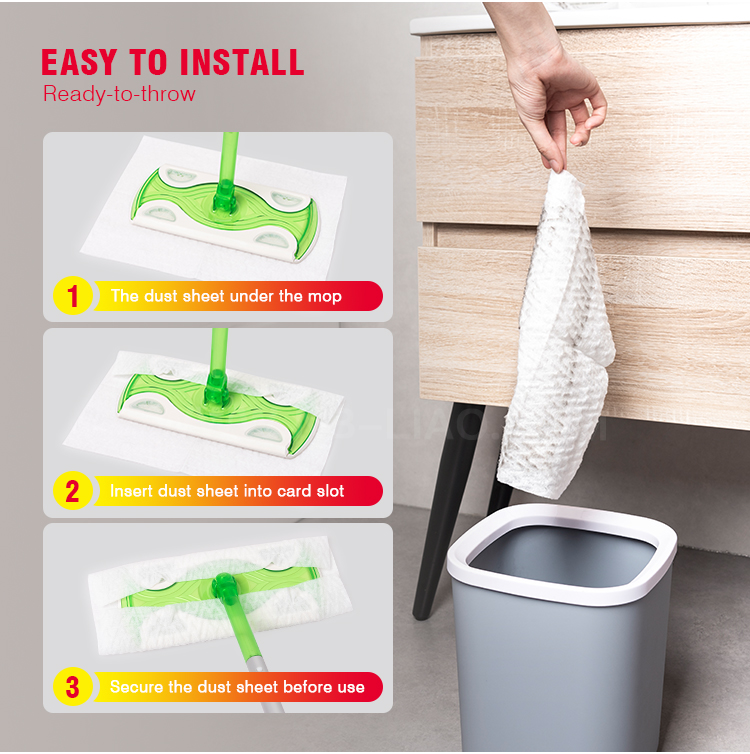 EASY TO INSTALL
Ready-to-throw

1 The dust sheet under the mop

2 Insert dust sheet into card slot

3 Secure the dust sheet before use