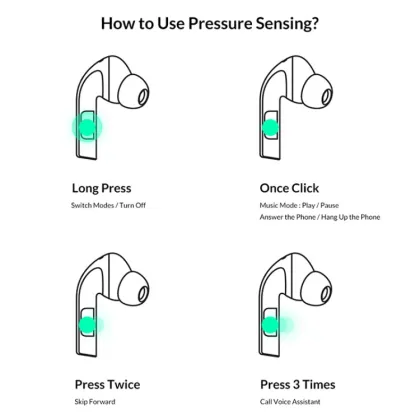 How to Use Pressure Sensing?

Long Press
Switch Modes / Turn Off

Once Click
Music Mode : Play / Pause
Answer the Phone / Hang Up the Phone

Press Twice
Skip Forward

Press 3 Times
Call Voice Assistant