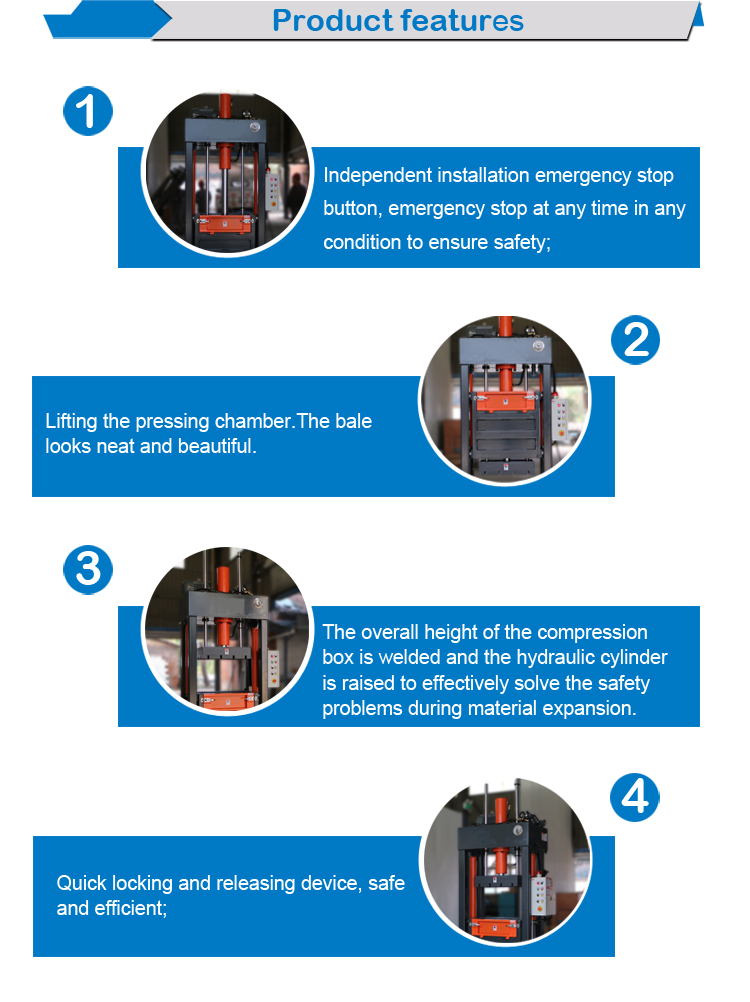 Product features

1

Independent installation emergency stop button, emergency stop at any time in any condition to ensure safety;

2

Lifting the pressing chamber.The bale looks neat and beautiful.

3

The overall height of the compression box is welded and the hydraulic cylinder is raised to effectively solve the safety problems during material expansion.

4

Quick locking and releasing device, safe and efficient;