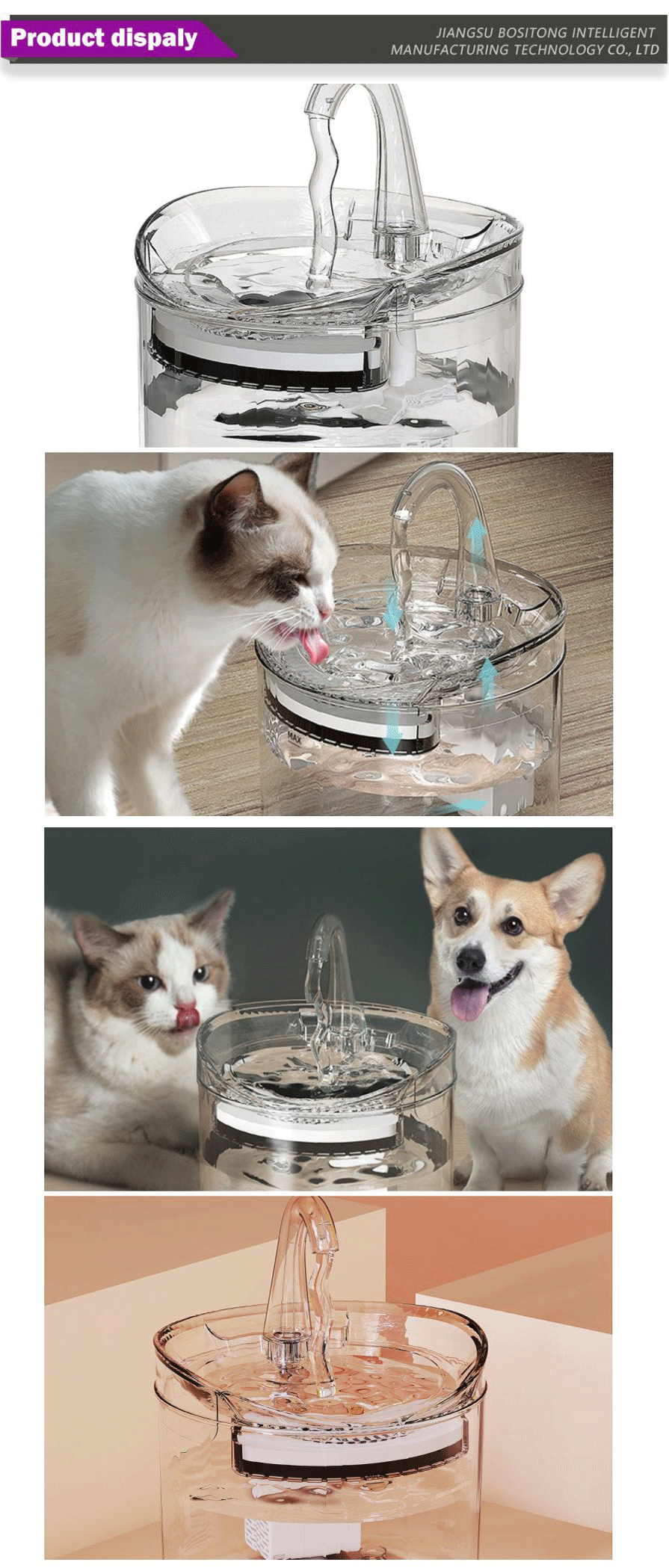 Product dispaly

JIANGSU BOSITONG INTELLIGENT MANUFACTURING TECHNOLOGY CO., LTD

MAX