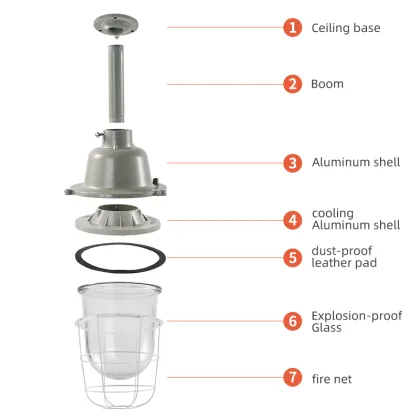 1 Ceiling base

2 Boom

3 Aluminum shell

4 cooling Aluminum shell

5 dust-proof leather pad

6 Explosion-proof Glass

7 fire net