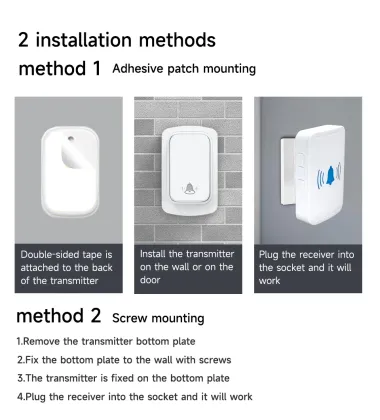 2 installation methods

method 1 Adhesive patch mounting

Double-sided tape is attached to the back of the transmitter

Install the transmitter on the wall or on the door

Plug the receiver into the socket and it will work

method 2 Screw mounting

1.Remove the transmitter bottom plate

2.Fix the bottom plate to the wall with screws

3.The transmitter is fixed on the bottom plate

4.Plug the receiver into the socket and it will work