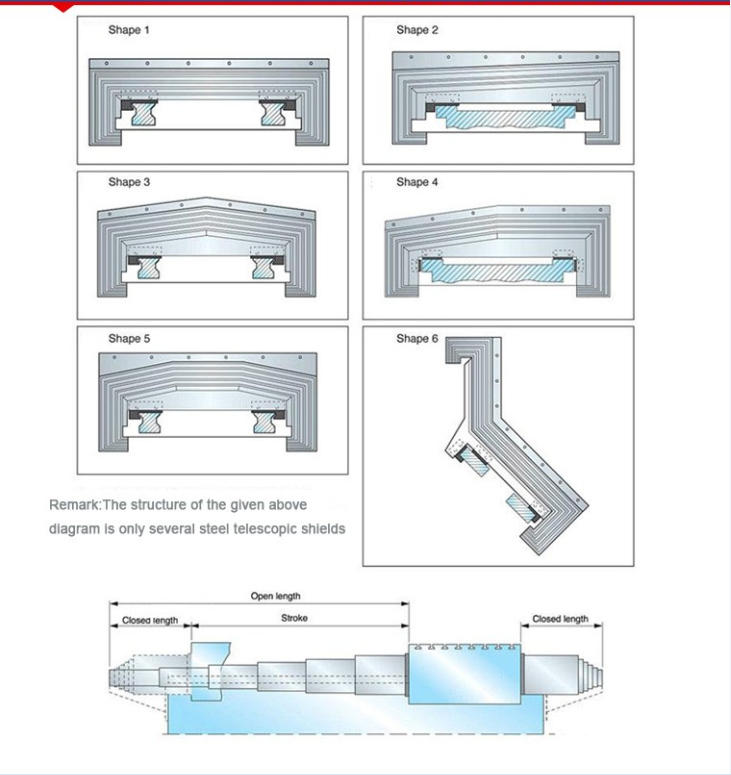 Shape 1

Shape 2

Shape 3

Shape 4

Shape 5

Shape 6

Remark:The structure of the given above diagram is only several steel telescopic shields

Open length

Closed length

Stroke

Closed length