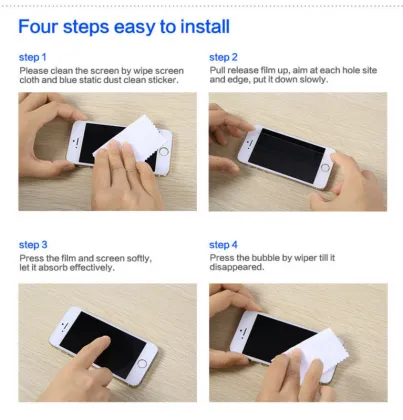 Four steps easy to install

step 1
Please clean the screen by wipe screen cloth and blue static dust clean sticker.

step 2
Pull release film up, aim at each hole site and edge, put it down slowly.

step 3
Press the film and screen softly, let it absorb effectively.

step 4
Press the bubble by wiper till it disappeared.