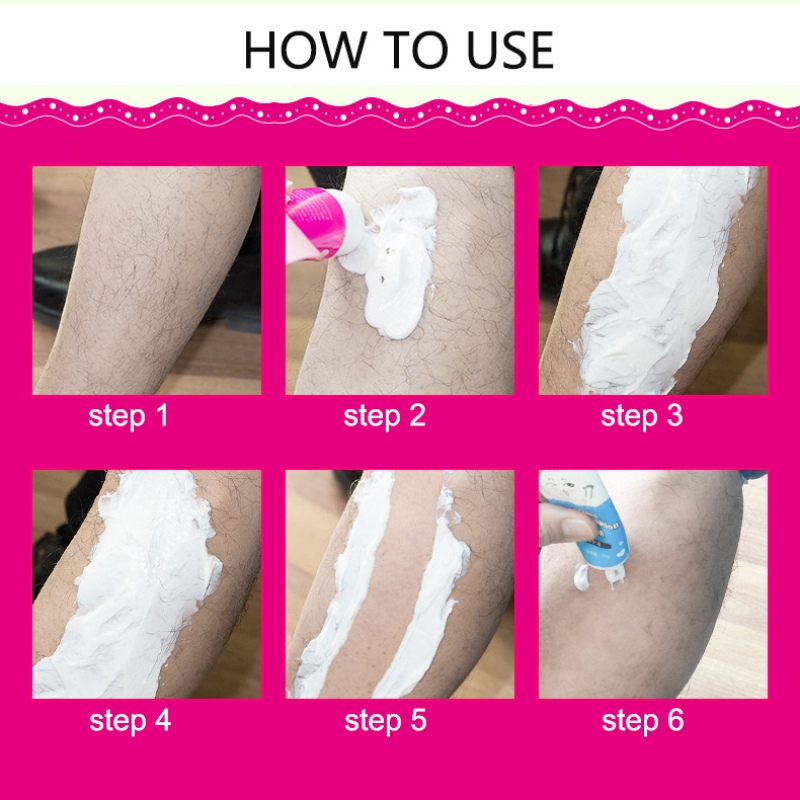 HOW TO USE

step 1

step 2

step 3

step 4

step 5

step 6