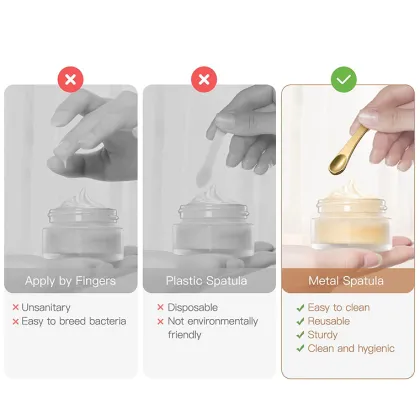 Apply by Fingers

× Unsanitary
× Easy to breed bacteria

Plastic Spatula

× Disposable
× Not environmentally friendly

Metal Spatula

✓ Easy to clean
✓ Reusable
✓ Sturdy
✓ Clean and hygienic