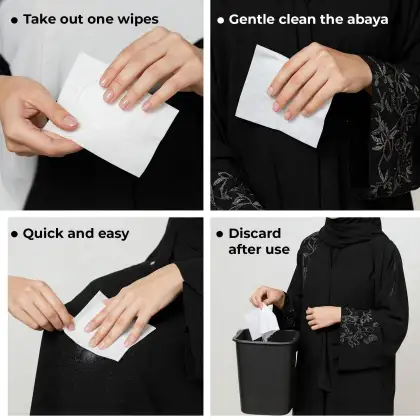 • Take out one wipes

• Gentle clean the abaya

• Quick and easy

• Discard after use