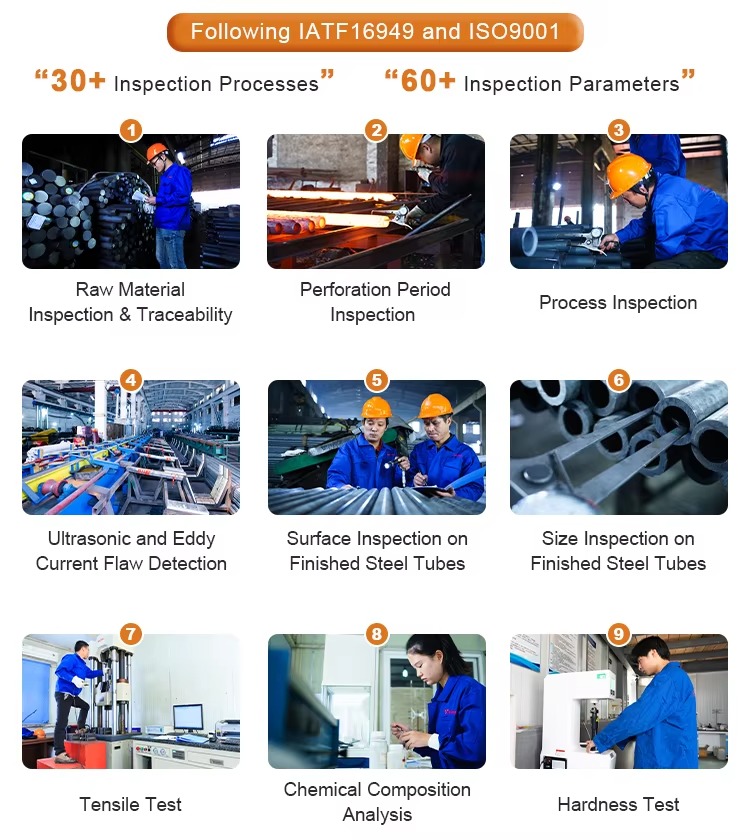 Following IATF16949 and ISO9001

“30+ Inspection Processes”

“60+ Inspection Parameters”

1
Raw Material Inspection & Traceability

2
Perforation Period Inspection

3
Process Inspection

4
Ultrasonic and Eddy Current Flaw Detection

5
Surface Inspection on Finished Steel Tubes

6
Size Inspection on Finished Steel Tubes

7
Tensile Test

8
Chemical Composition Analysis

9
Hardness Test