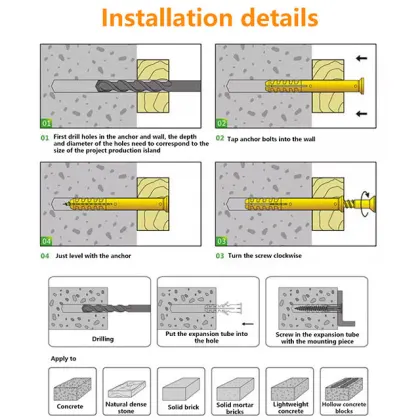 Installation details

01

01 First drill holes in the anchor and wall, the depth and diameter of the holes need to correspond to the size of the project production island

02

02 Tap anchor bolts into the wall

04

04 Just level with the anchor

03

03 Turn the screw clockwise

Drilling

Put the expansion tube into the hole

Screw in the expansion tube with the mounting piece

Apply to

Concrete

Natural dense stone

Solid brick

Solid mortar bricks

Lightweight concrete

Hollow concrete blocks