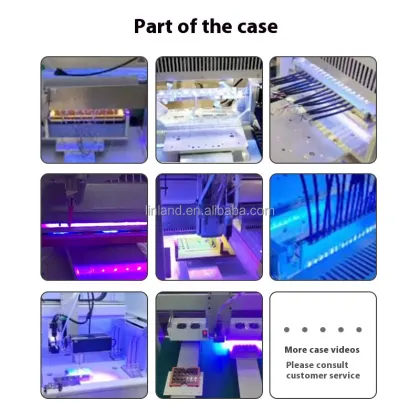 Part of the case

linland.en.alibaba.com

More case videos
Please consult customer service