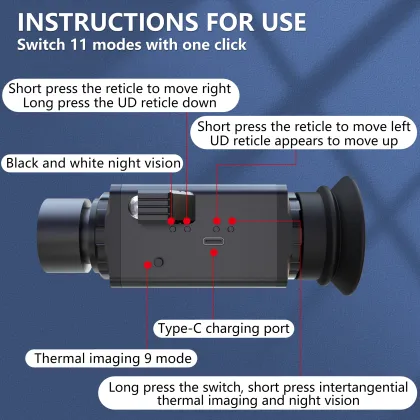 INSTRUCTIONS FOR USE
Switch 11 modes with one click

Short press the reticle to move right
Long press the UD reticle down

Short press the reticle to move left
UD reticle appears to move up

Black and white night vision

Type-C charging port

Thermal imaging 9 mode

Long press the switch, short press intertangential thermal imaging and night vision