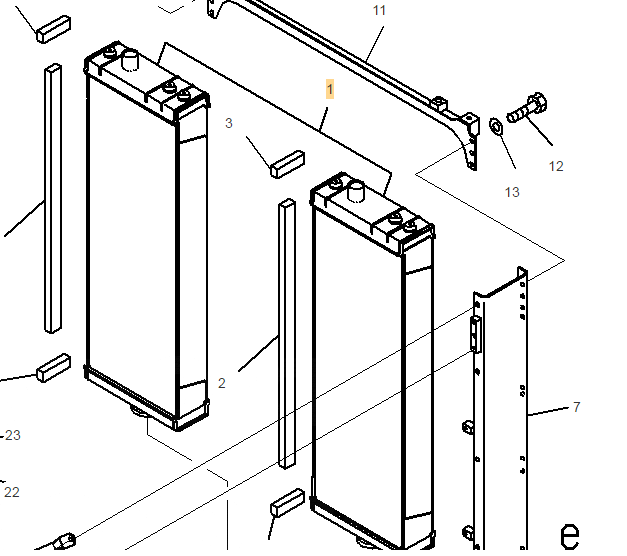 11
1
3
12
13
2
7
23
22
e