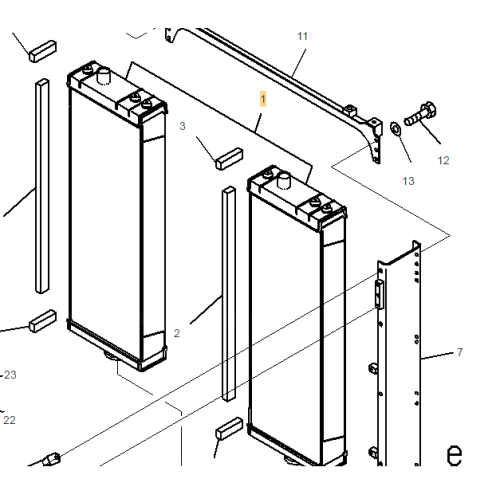 11
1
3
12
13
2
7
-23
22
e