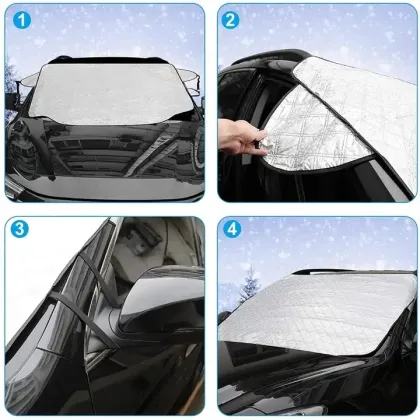 1

2

3

4