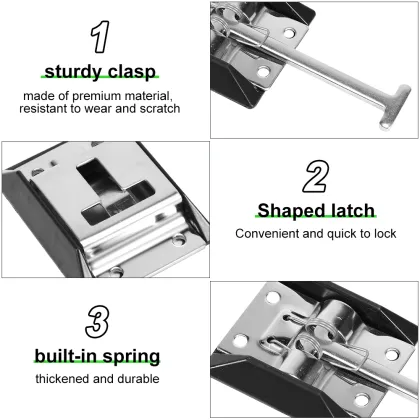 1

sturdy clasp

made of premium material, resistant to wear and scratch

2

Shaped latch

Convenient and quick to lock

3

built-in spring

thickened and durable