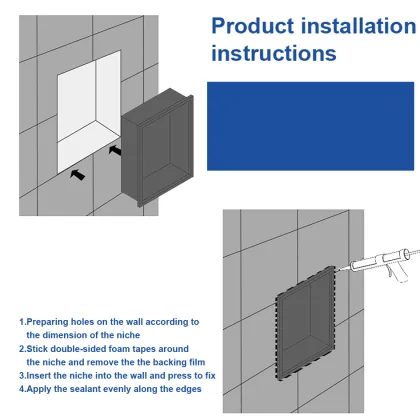 Product installation instructions

1.Preparing holes on the wall according to the dimension of the niche
2.Stick double-sided foam tapes around the niche and remove the the backing film
3.Insert the niche into the wall and press to fix
4.Apply the sealant evenly along the edges