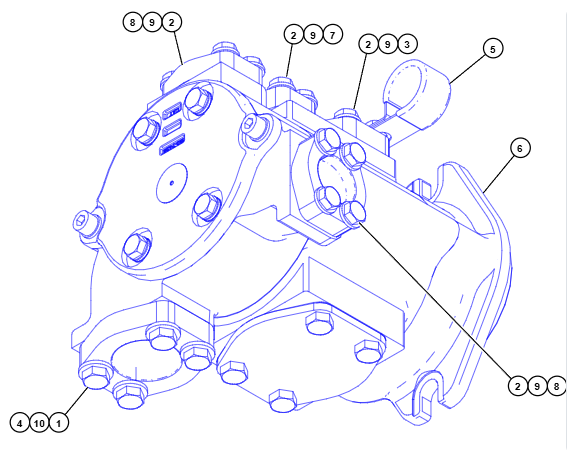 8 9 2

2 9 7

2 9 3

5

6

2 9 8

4 10 1