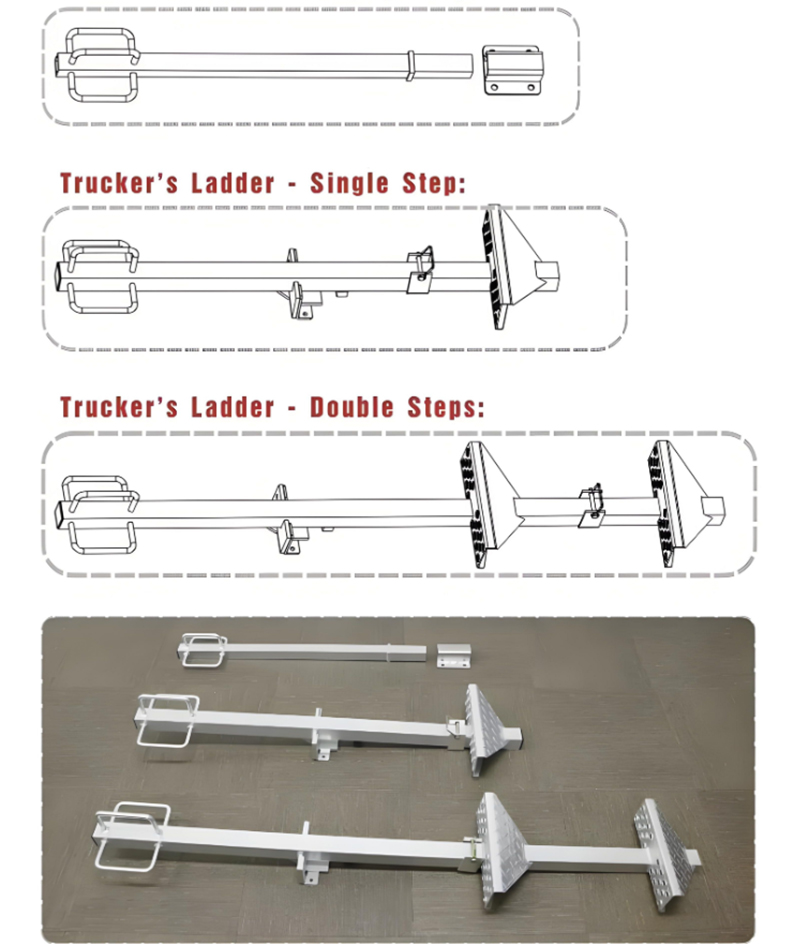 Trucker's Ladder - Single Step:

Trucker's Ladder - Double Steps: