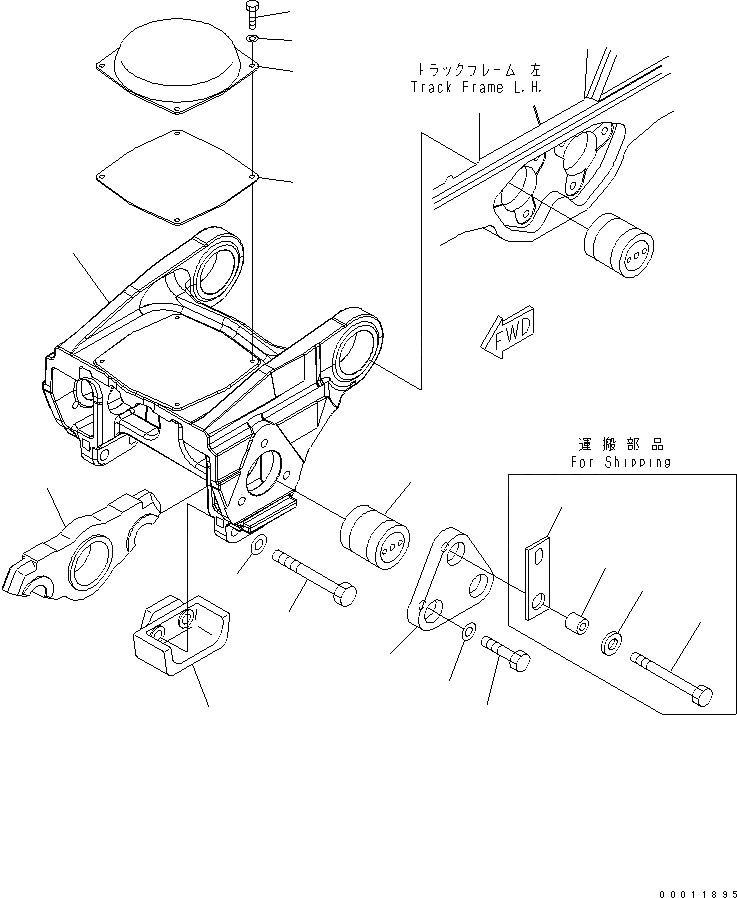 トラックフレーム 左
Track Frame L.H.

FWD

運搬部品
For Shipping

00011895