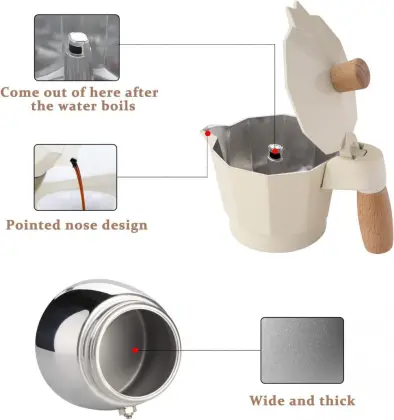 Come out of here after the water boils

Pointed nose design

Wide and thick