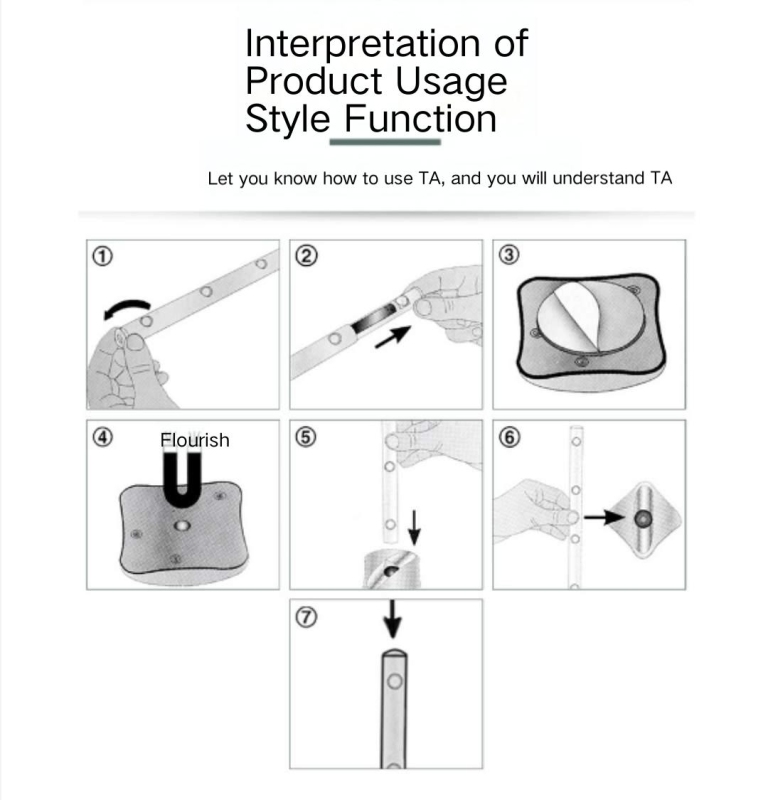 Interpretation of Product Usage Style Function

Let you know how to use TA, and you will understand TA

①

②

③

④ Flourish

⑤

⑥

⑦