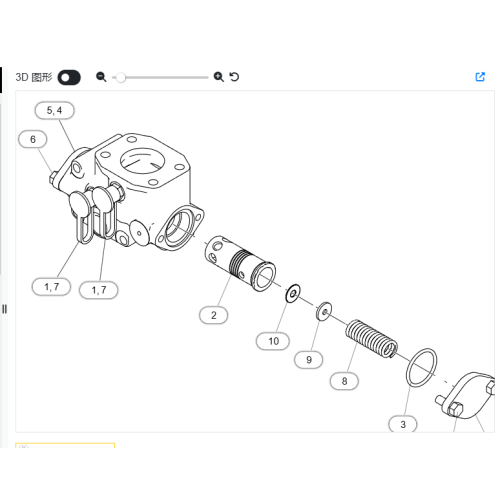 3D 图形

5, 4
6
1, 7
1, 7
2
10
9
8
3