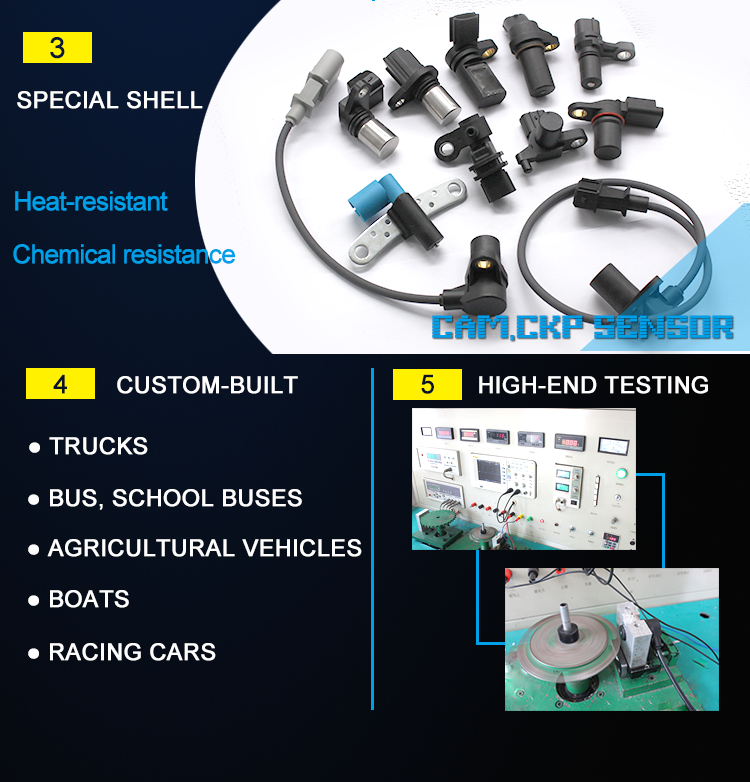 3

SPECIAL SHELL

Heat-resistant

Chemical resistance

CAM,CKP SENSOR

4 CUSTOM-BUILT

● TRUCKS

● BUS, SCHOOL BUSES

● AGRICULTURAL VEHICLES

● BOATS

● RACING CARS

5 HIGH-END TESTING