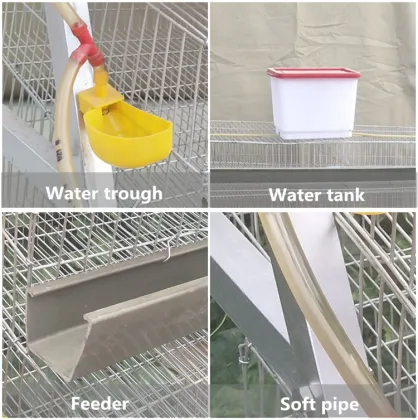 Water trough

Water tank

Feeder

Soft pipe