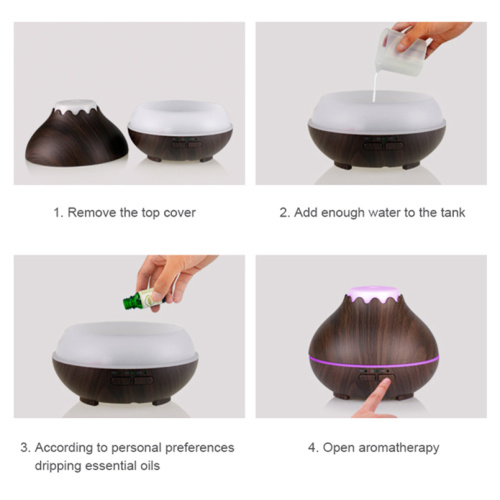 1. Remove the top cover

2. Add enough water to the tank

3. According to personal preferences dripping essential oils

4. Open aromatherapy