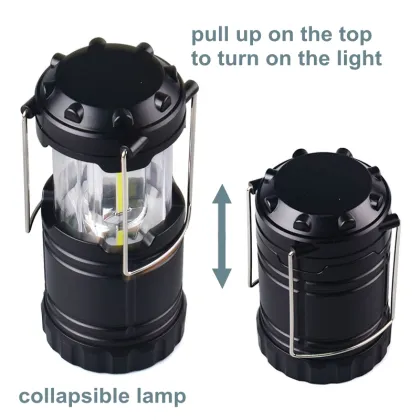 pull up on the top to turn on the light

collapsible lamp