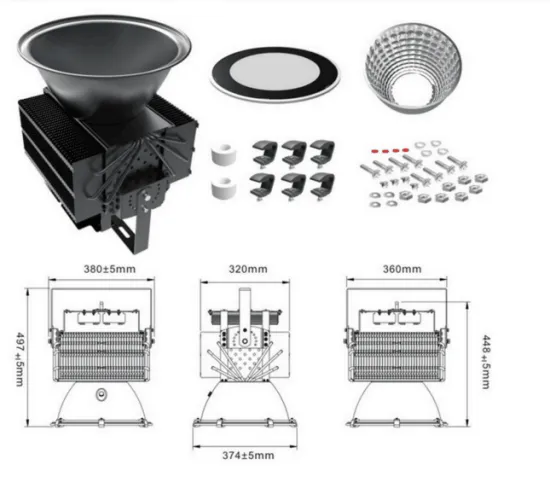 380±5mm
320mm
360mm
497±5mm
448±5mm
374±5mm