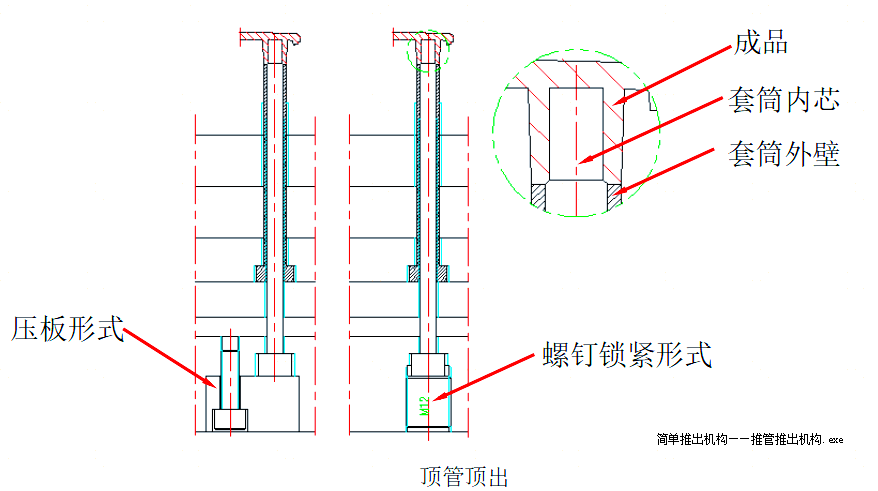 成品
套筒内芯
套筒外壁
压板形式
螺钉锁紧形式
M12
简单推出机构——推管推出机构.exe
顶管顶出