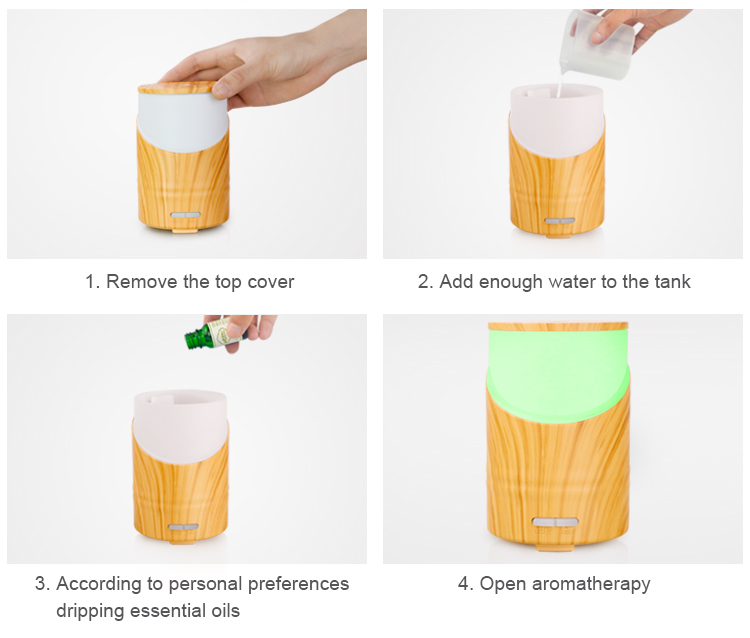 1. Remove the top cover

2. Add enough water to the tank

3. According to personal preferences dripping essential oils

4. Open aromatherapy