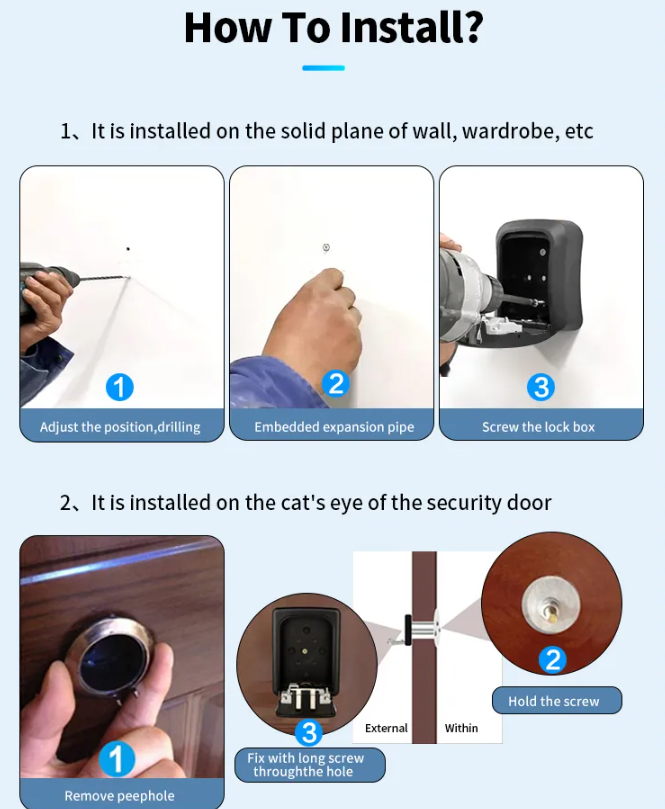 How To Install?

1、It is installed on the solid plane of wall, wardrobe, etc

1
Adjust the position,drilling

2
Embedded expansion pipe

3
Screw the lock box

2、It is installed on the cat's eye of the security door

1
Remove peephole

3
Fix with long screw throughthe hole

External

Within

2
Hold the screw