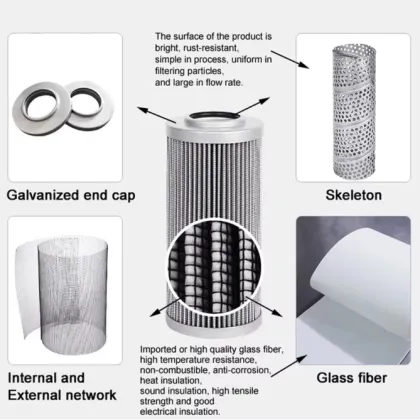 The surface of the product is bright, rust-resistant, simple in process, uniform in filtering particles, and large in flow rate.

Galvanized end cap

Skeleton

Internal and External network

Imported or high quality glass fiber, high temperature resistance, non-combustible, anti-corrosion, heat insulation, sound insulation, high tensile strength and good electrical insulation.

Glass fiber