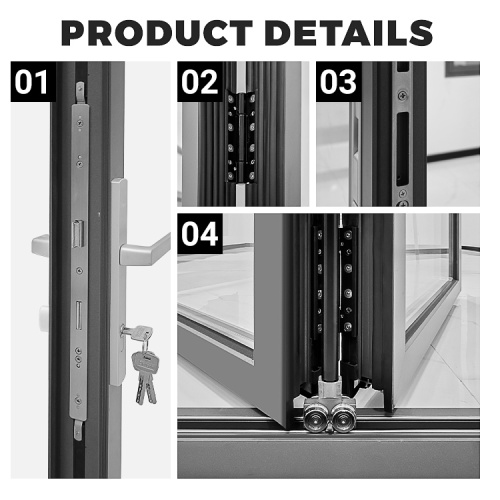 PRODUCT DETAILS

01

02

03

04