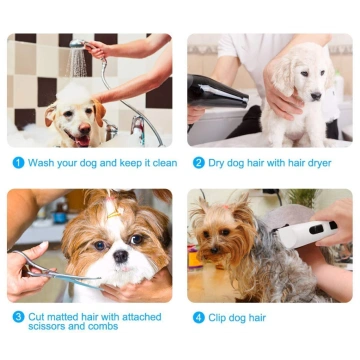 1 Wash your dog and keep it clean

2 Dry dog hair with hair dryer

3 Cut matted hair with attached scissors and combs

4 Clip dog hair