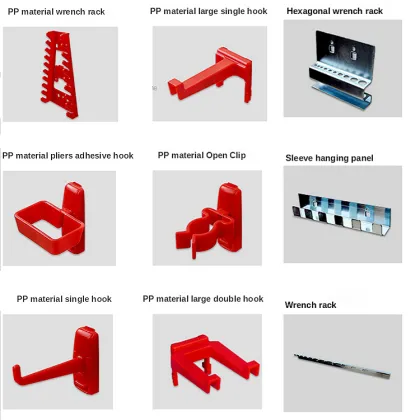 PP material wrench rack

PP material large single hook

Hexagonal wrench rack

PP material pliers adhesive hook

PP material Open Clip

Sleeve hanging panel

PP material single hook

PP material large double hook

Wrench rack