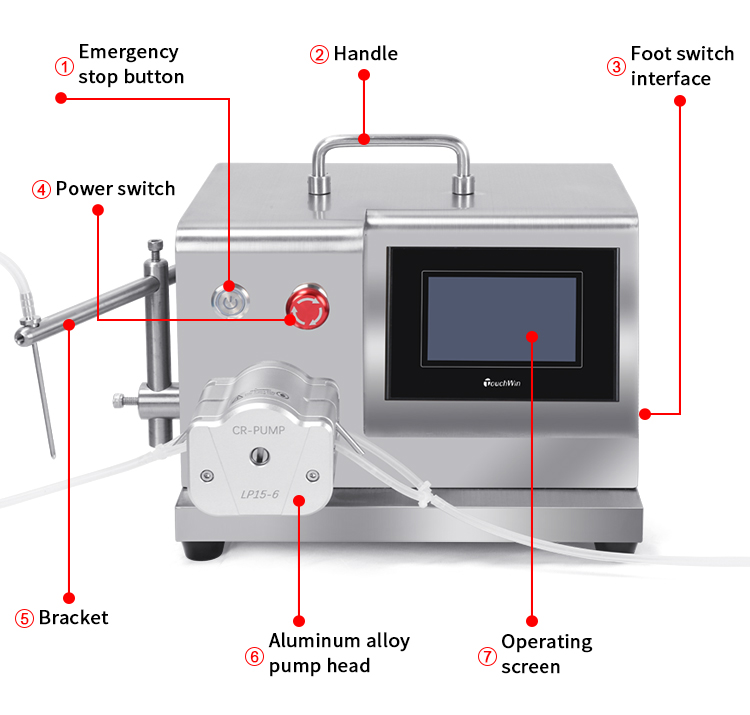 ① Emergency stop button

② Handle

③ Foot switch interface

④ Power switch

TouchWin

CR-PUMP

LP15-6

⑤ Bracket

⑥ Aluminum alloy pump head

⑦ Operating screen