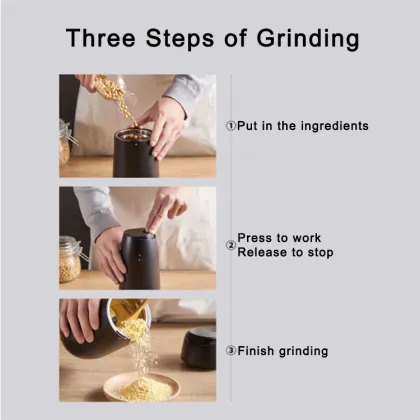 Three Steps of Grinding

①Put in the ingredients

②Press to work
Release to stop

③Finish grinding