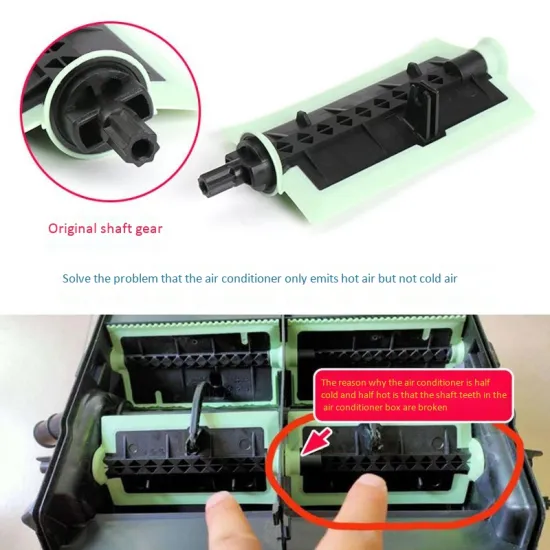 Original shaft gear

Solve the problem that the air conditioner only emits hot air but not cold air

The reason why the air conditioner is half cold and half hot is that the shaft teeth in the air conditioner box are broken